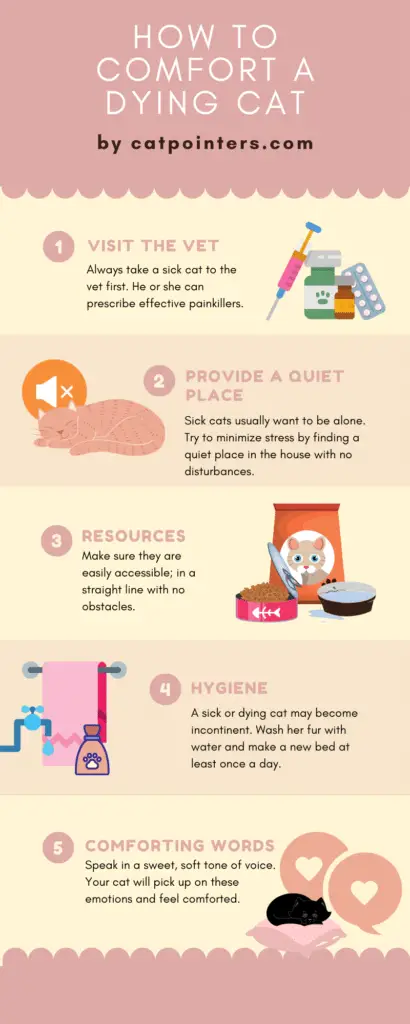 HOW TO COMFORT A DYING CAT

by catpointers.com

1 VISIT THE VET

Always take a sick cat to the vet first. He or she can prescribe effective painkillers.

2 PROVIDE A QUIET PLACE

Sick cats usually want to be alone. Try to minimize stress by finding a quiet place in the house with no disturbances.

3 RESOURCES

Make sure they are easily accessible; in a straight line with no obstacles.

4 HYGIENE

A sick or dying cat may become incontinent. Wash her fur with water and make a new bed at least once a day.

5 COMFORTING WORDS

Speak in a sweet, soft tone of voice. Your cat will pick up on these emotions and feel comforted.